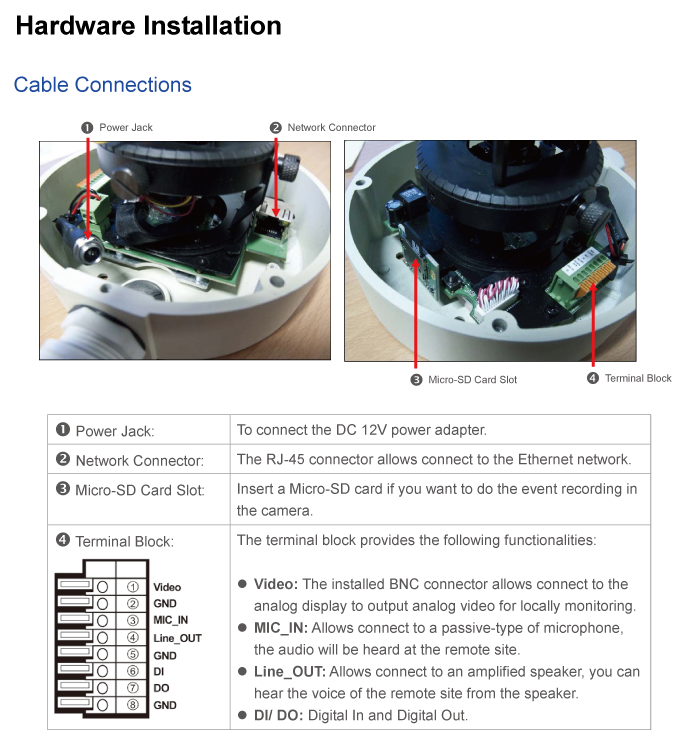 Hardware Installation

Cable Connections

❶ Power Jack
❷ Network Connector
❸ Micro-SD Card Slot
❹ Terminal Block

| | |
|---|---|
| ❶ Power Jack: | To connect the DC 12V power adapter. |
| ❷ Network Connector: | The RJ-45 connector allows connect to the Ethernet network. |
| ❸ Micro-SD Card Slot: | Insert a Micro-SD card if you want to do the event recording in the camera. |
| ❹ Terminal Block: ① Video ② GND ③ MIC_IN ④ Line_OUT ⑤ GND ⑥ DI ⑦ DO ⑧ GND | The terminal block provides the following functionalities: ● **Video:** The installed BNC connector allows connect to the analog display to output analog video for locally monitoring. ● **MIC_IN:** Allows connect to a passive-type of microphone, the audio will be heard at the remote site. ● **Line_OUT:** Allows connect to an amplified speaker, you can hear the voice of the remote site from the speaker. ● **DI/ DO:** Digital In and Digital Out. |